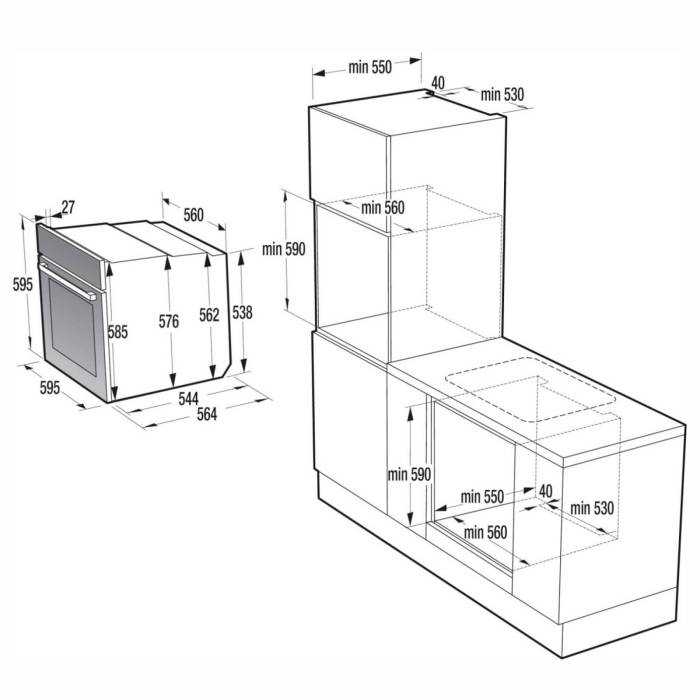 27
560
595
585
576
562
538
595
544
564

min 550
40
min 530
min 560
min 590

min 590
min 550
40
min 530
min 560