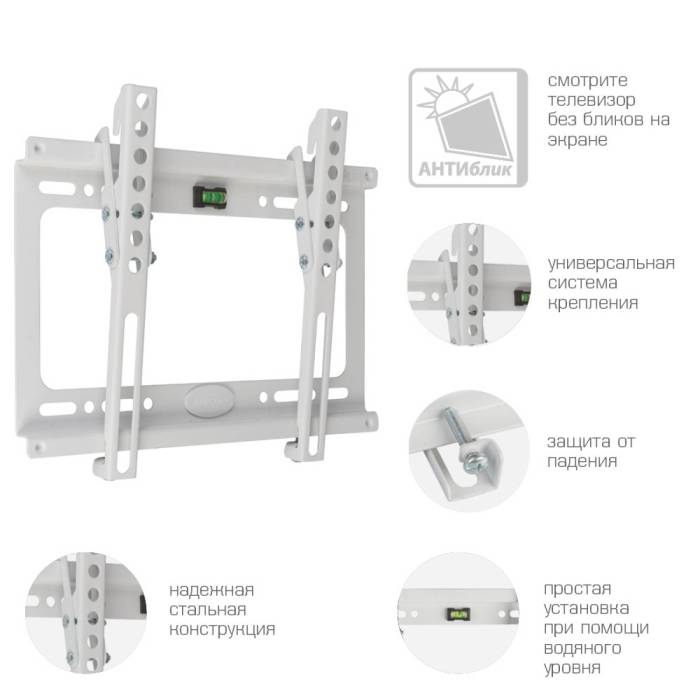 АНТИблик

смотрите телевизор без бликов на экране

универсальная система крепления

защита от падения

надежная стальная конструкция

простая установка при помощи водяного уровня