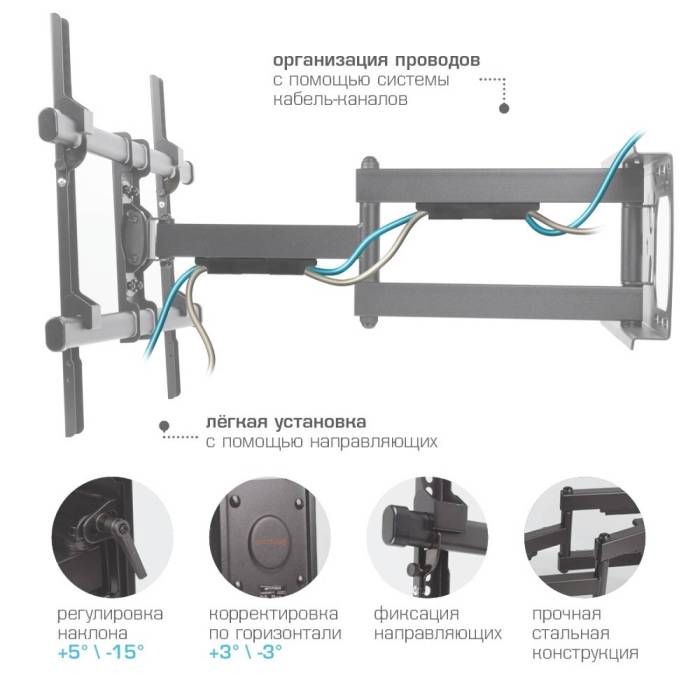 организация проводов
с помощью системы
кабель-каналов

лёгкая установка
с помощью направляющих

регулировка
наклона
+5° \ -15°

корректировка
по горизонтали
+3° \ -3°

фиксация
направляющих

прочная
стальная
конструкция