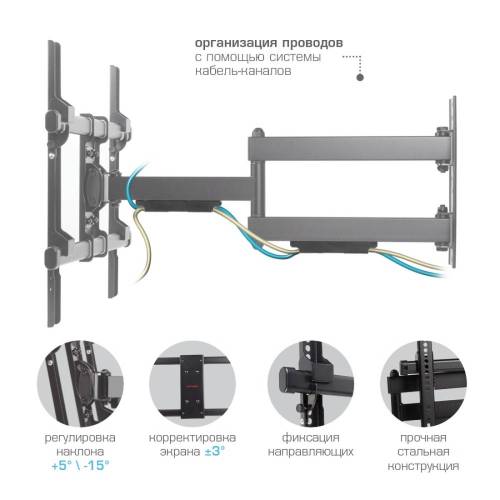 организация проводов
с помощью системы
кабель-каналов

регулировка наклона +5° \ -15°

корректировка экрана ±3°

фиксация направляющих

прочная стальная конструкция