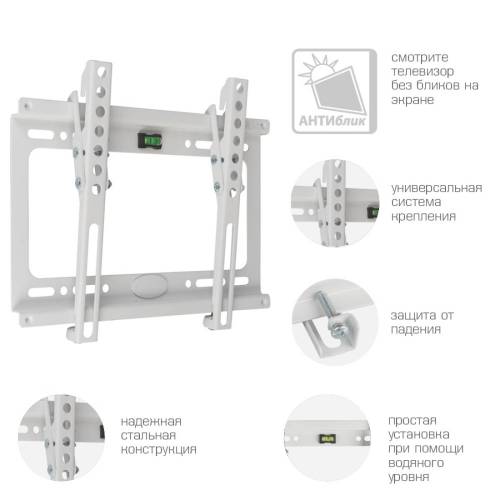 АНТИблик

смотрите телевизор без бликов на экране

универсальная система крепления

защита от падения

надежная стальная конструкция

простая установка при помощи водяного уровня