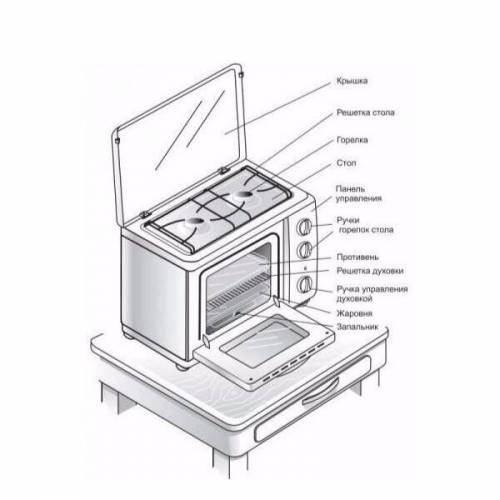 Крышка

Решетка стола

Горелка

Стол

Панель управления

Ручки горелок стола

Противень

Решетка духовки

Ручка управления духовкой

Жаровня

Запальник